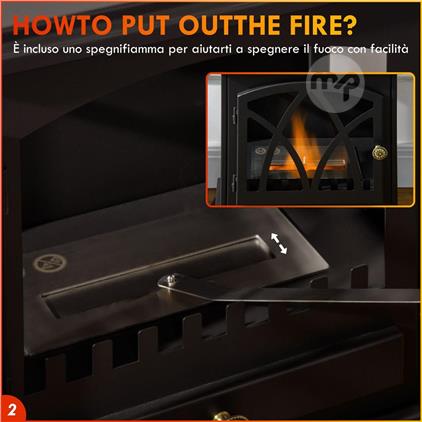 HOWTO PUT OUTTHE FIRE?
È incluso uno spegnifiamma per aiutarti a spegnere il fuoco con facilità

2