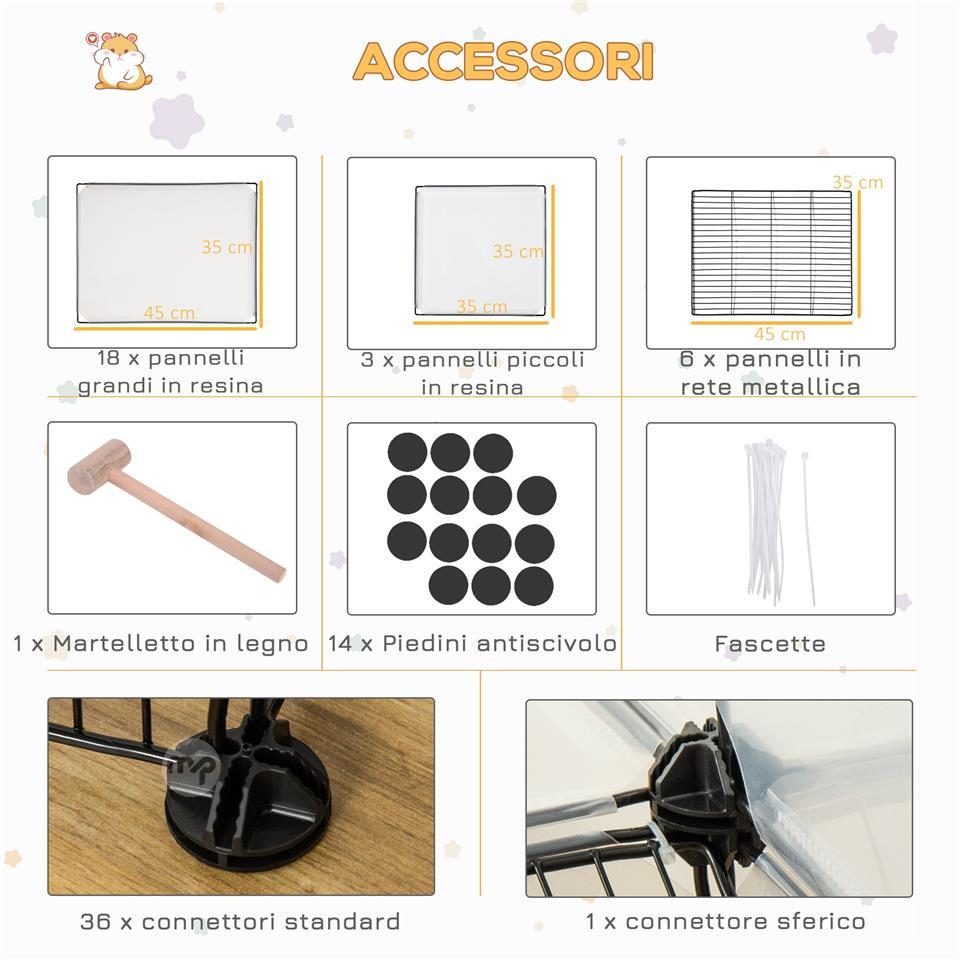 ACCESSORI

35 cm
45 cm
18 x pannelli grandi in resina

35 cm
35 cm
3 x pannelli piccoli in resina

35 cm
45 cm
6 x pannelli in rete metallica

1 x Martelletto in legno

14 x Piedini antiscivolo

Fascette

36 x connettori standard

1 x connettore sferico