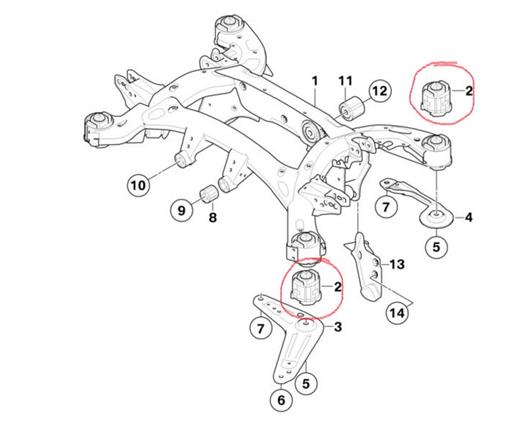 1
11
12
2
10
9
8
7
4
5
13
2
14
7
3
5
6