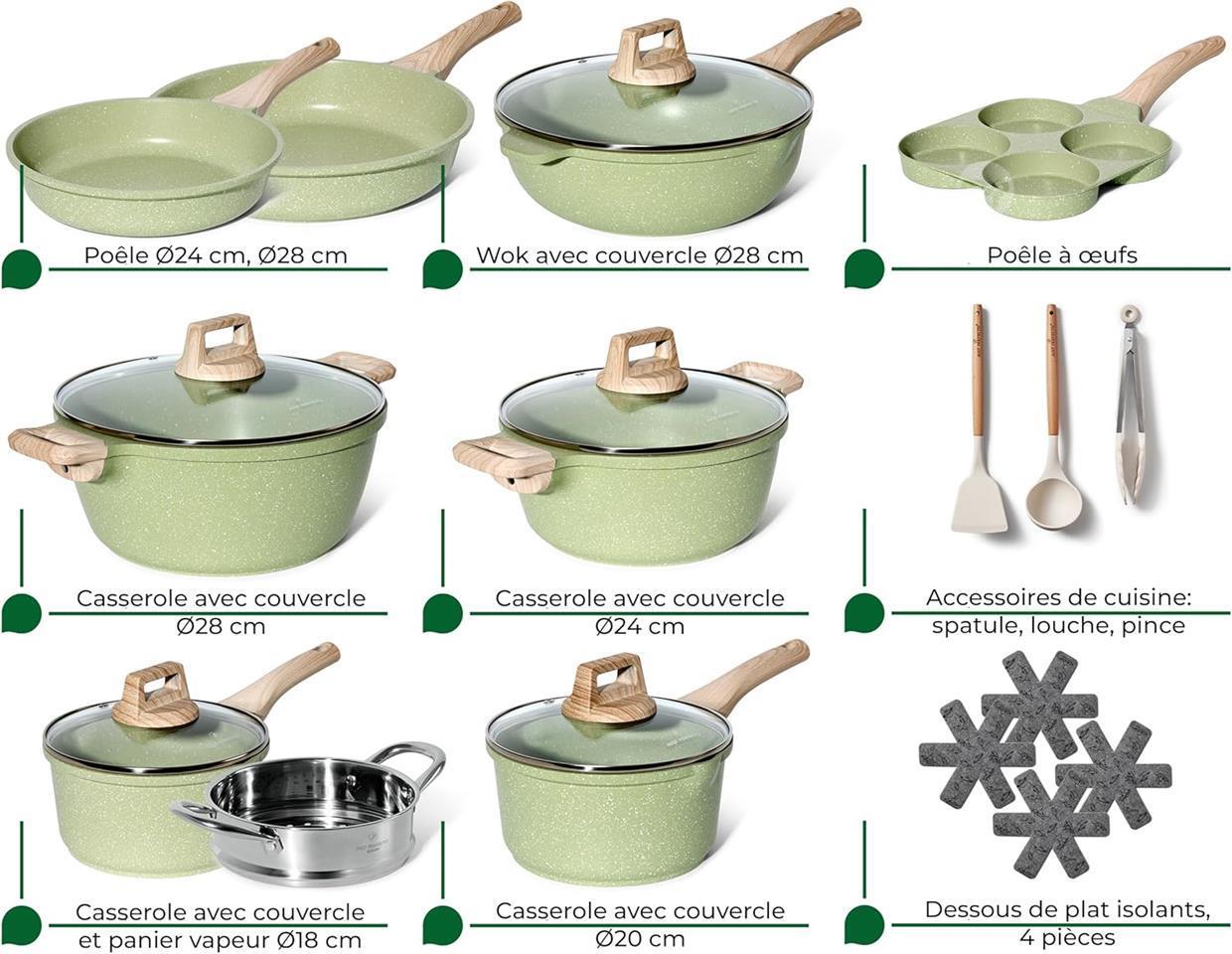 Poêle Ø24 cm, Ø28 cm

Wok avec couvercle Ø28 cm

Poêle à œufs

Casserole avec couvercle Ø28 cm

Casserole avec couvercle Ø24 cm

Accessoires de cuisine: spatule, louche, pince

Casserole avec couvercle et panier vapeur Ø18 cm

Casserole avec couvercle Ø20 cm

Dessous de plat isolants, 4 pièces