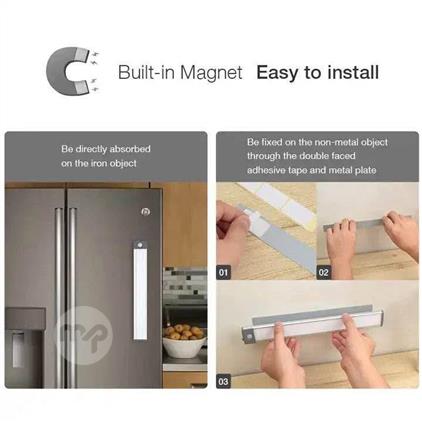 Built-in Magnet Easy to install

Be directly absorbed on the iron object

Be fixed on the non-metal object through the double faced adhesive tape and metal plate

01

02

03