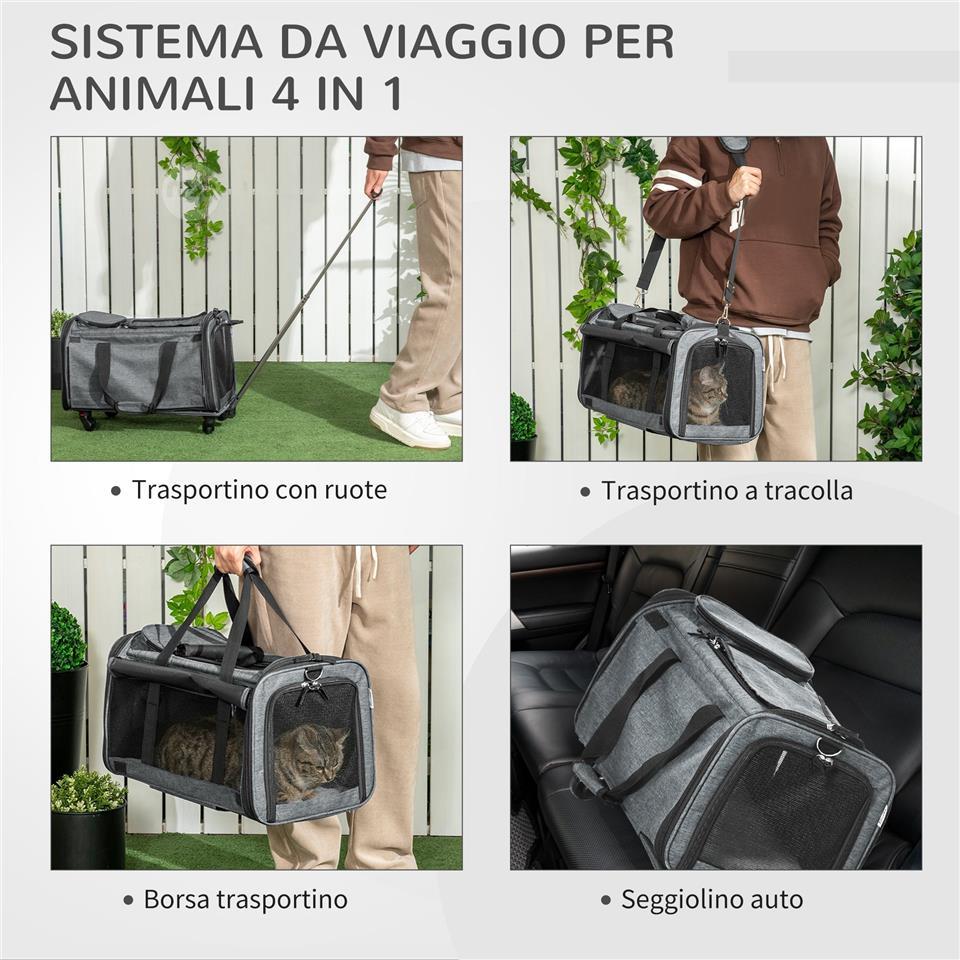 SISTEMA DA VIAGGIO PER ANIMALI 4 IN 1

• Trasportino con ruote

• Trasportino a tracolla

• Borsa trasportino

• Seggiolino auto